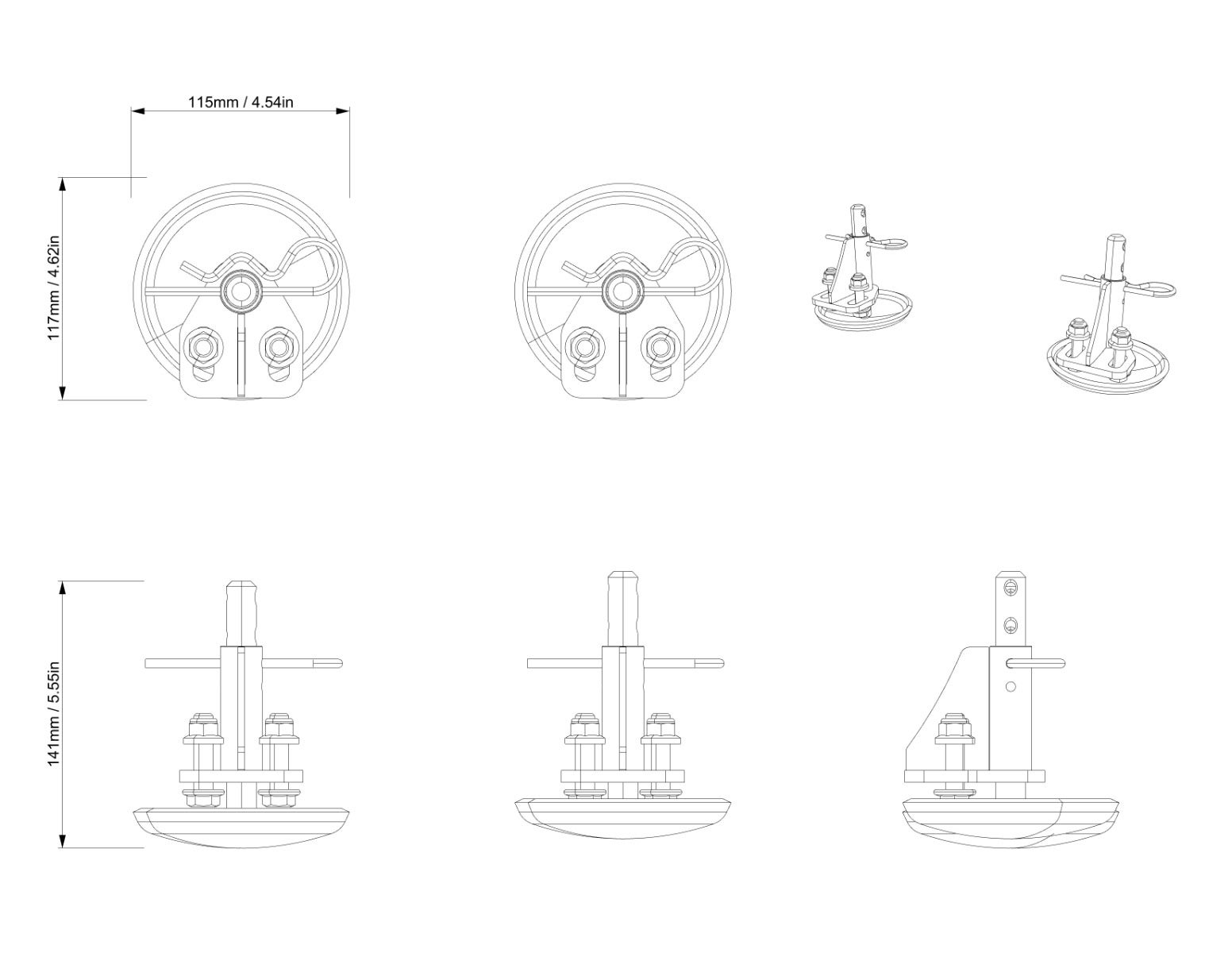 115mm / 4.54in

117mm / 4.62in

141mm / 5.55in